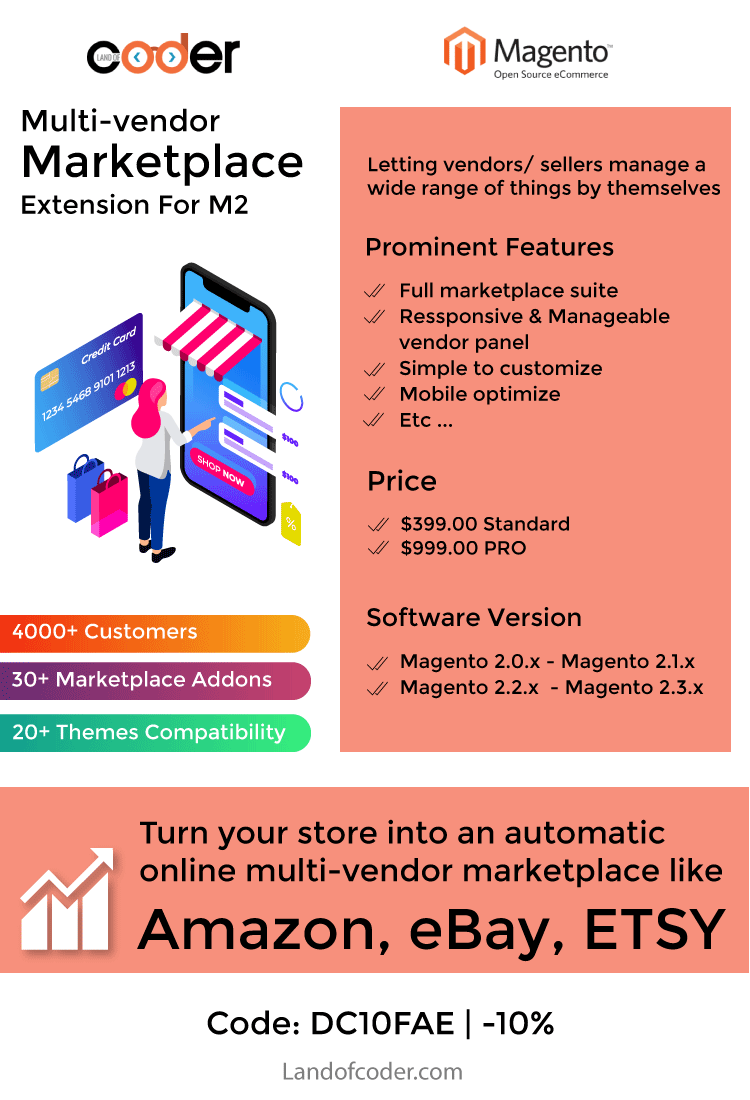 LAND OF coder

Magento™
Open Source eCommerce

Multi-vendor
Marketplace
Extension For M2

Credit Card
1234 5468 9101 1213

SHOP NOW
$100
$100
%

4000+ Customers
30+ Marketplace Addons
20+ Themes Compatibility

Letting vendors/ sellers manage a wide range of things by themselves

Prominent Features

Full marketplace suite
Ressponsive & Manageable vendor panel
Simple to customize
Mobile optimize
Etc ...

Price

$399.00 Standard
$999.00 PRO

Software Version

Magento 2.0.x - Magento 2.1.x
Magento 2.2.x - Magento 2.3.x

Turn your store into an automatic online multi-vendor marketplace like
Amazon, eBay, ETSY

Code: DC10FAE | -10%

Landofcoder.com